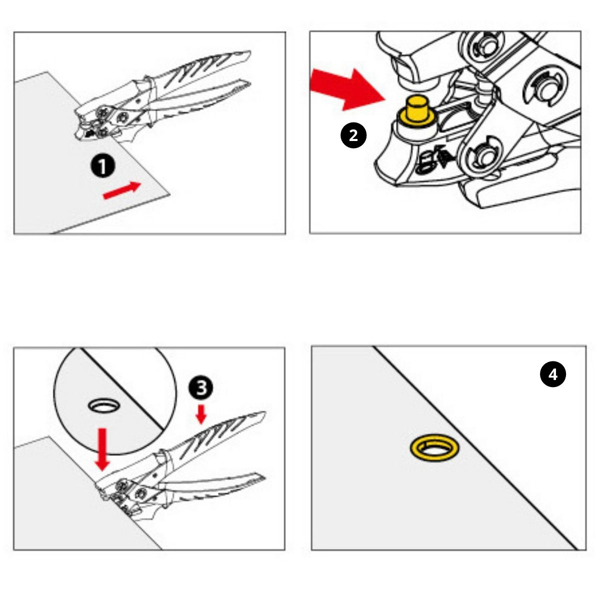 1

2

3

4